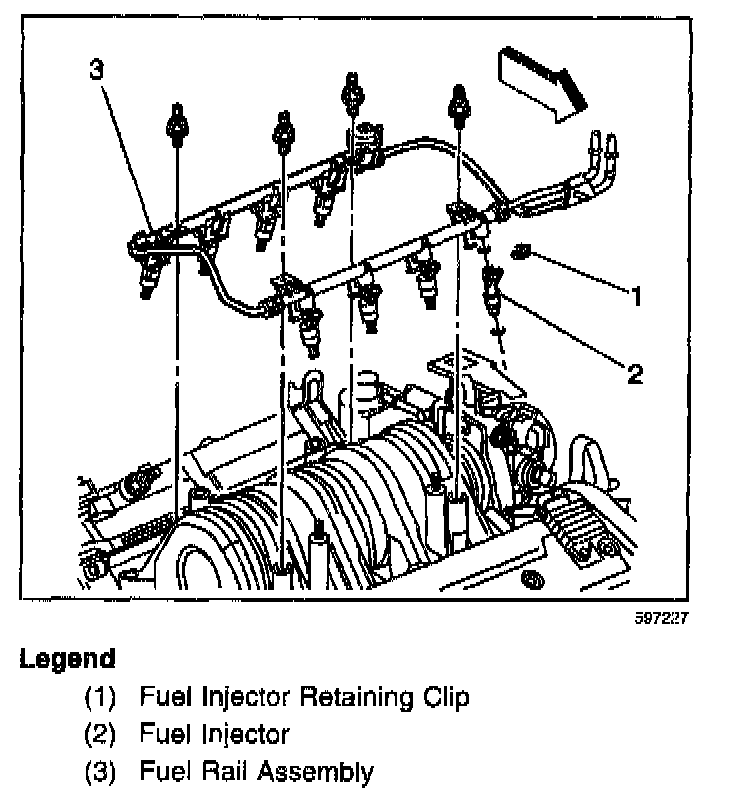 3

1

2

597227

Legend

(1) Fuel Injector Retaining Clip

(2) Fuel Injector

(3) Fuel Rail Assembly