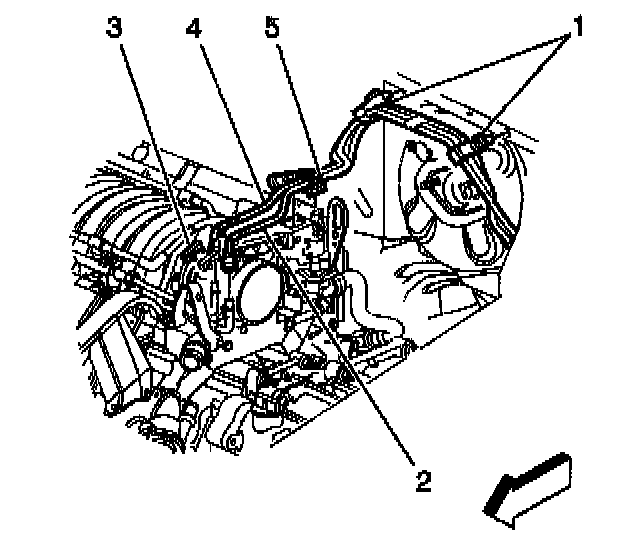 3
4
5
1
2