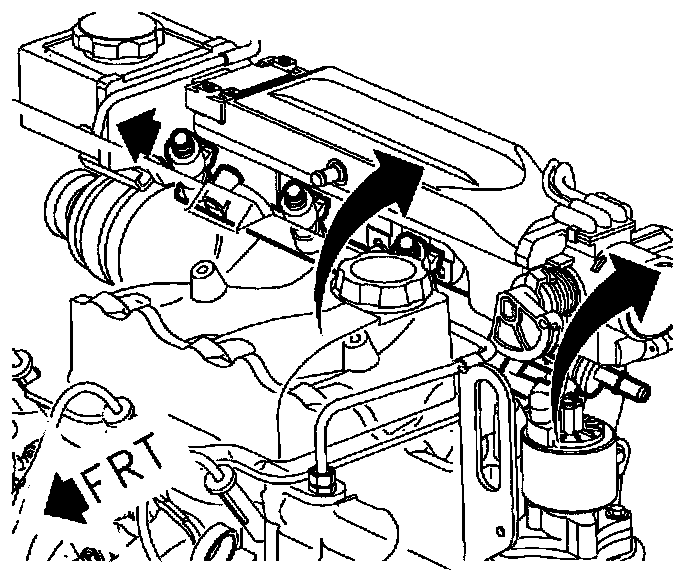 FRT