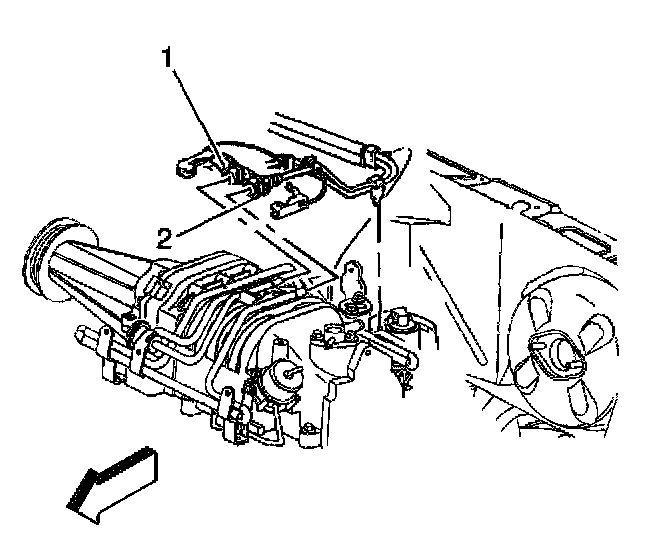 1

2