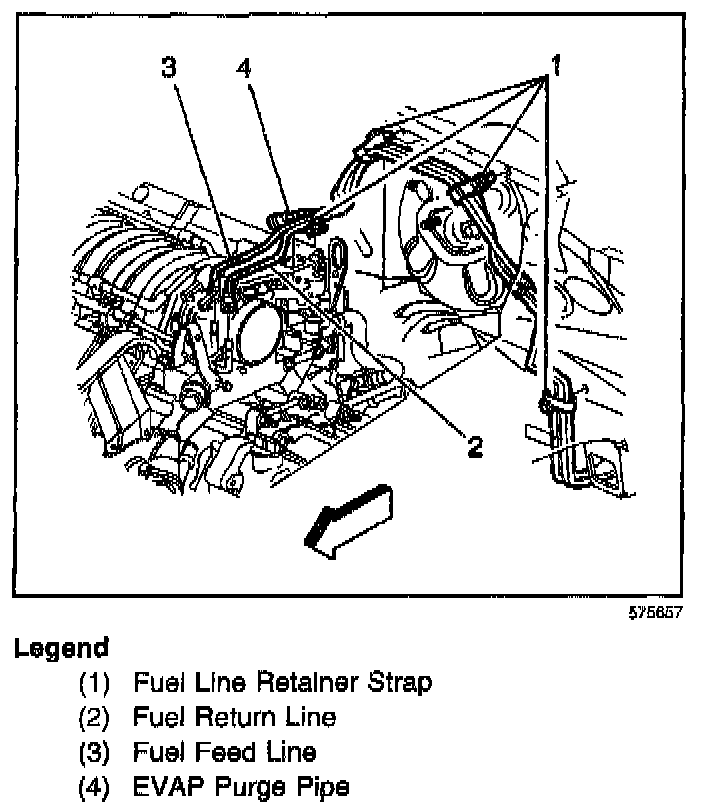 3
4
1
2

575657

Legend

(1) Fuel Line Retainer Strap
(2) Fuel Return Line
(3) Fuel Feed Line
(4) EVAP Purge Pipe