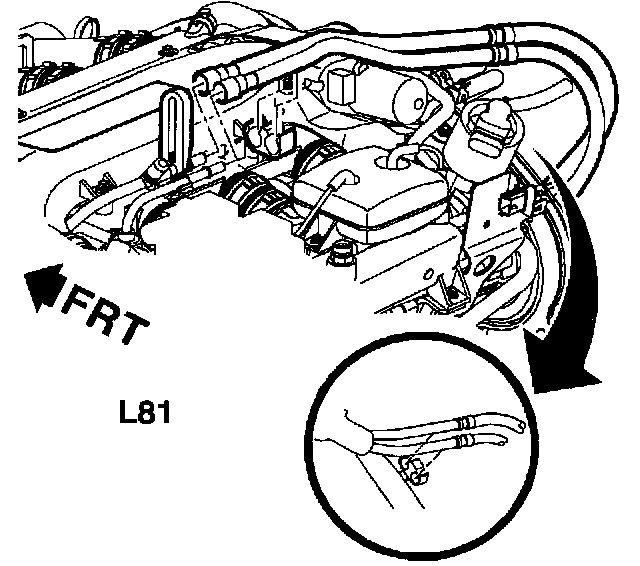 FRT

L81