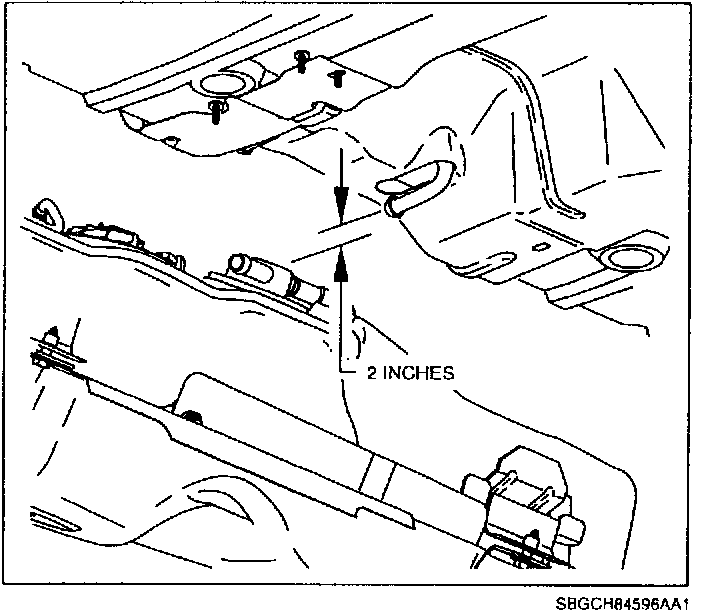 2 INCHES

SBGCH84596AA1