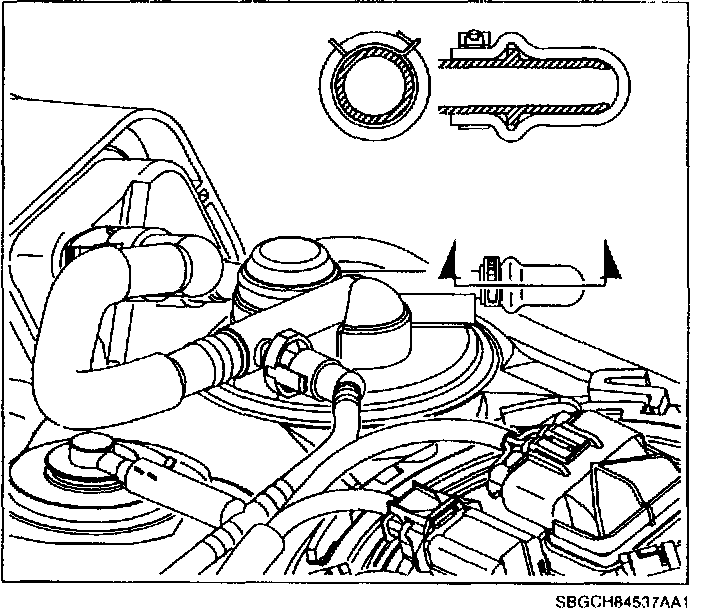 SBGCH84537AA1