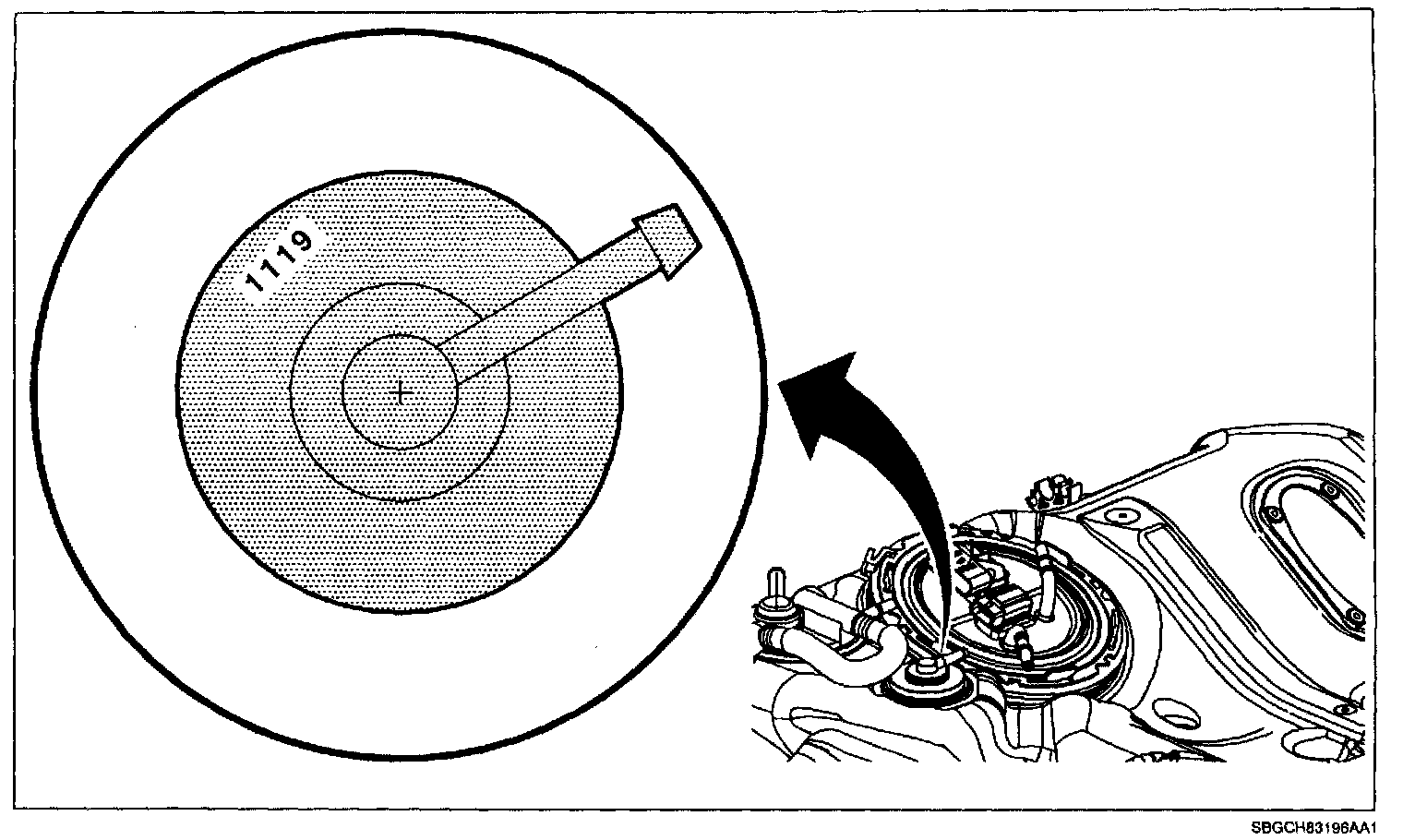 1119

SBGCH83196AA1