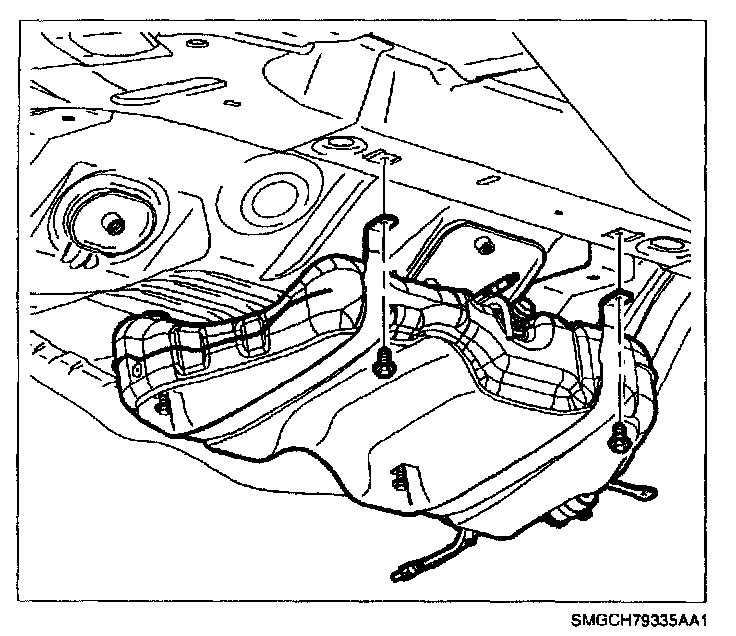 SMGCH79335AA1