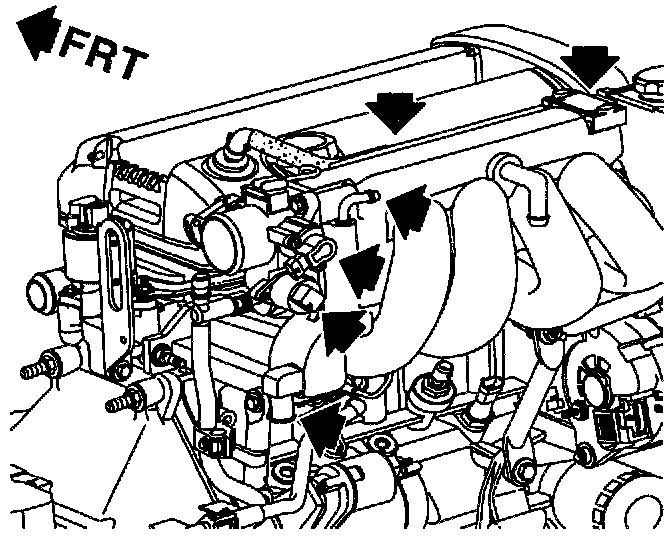 FRT