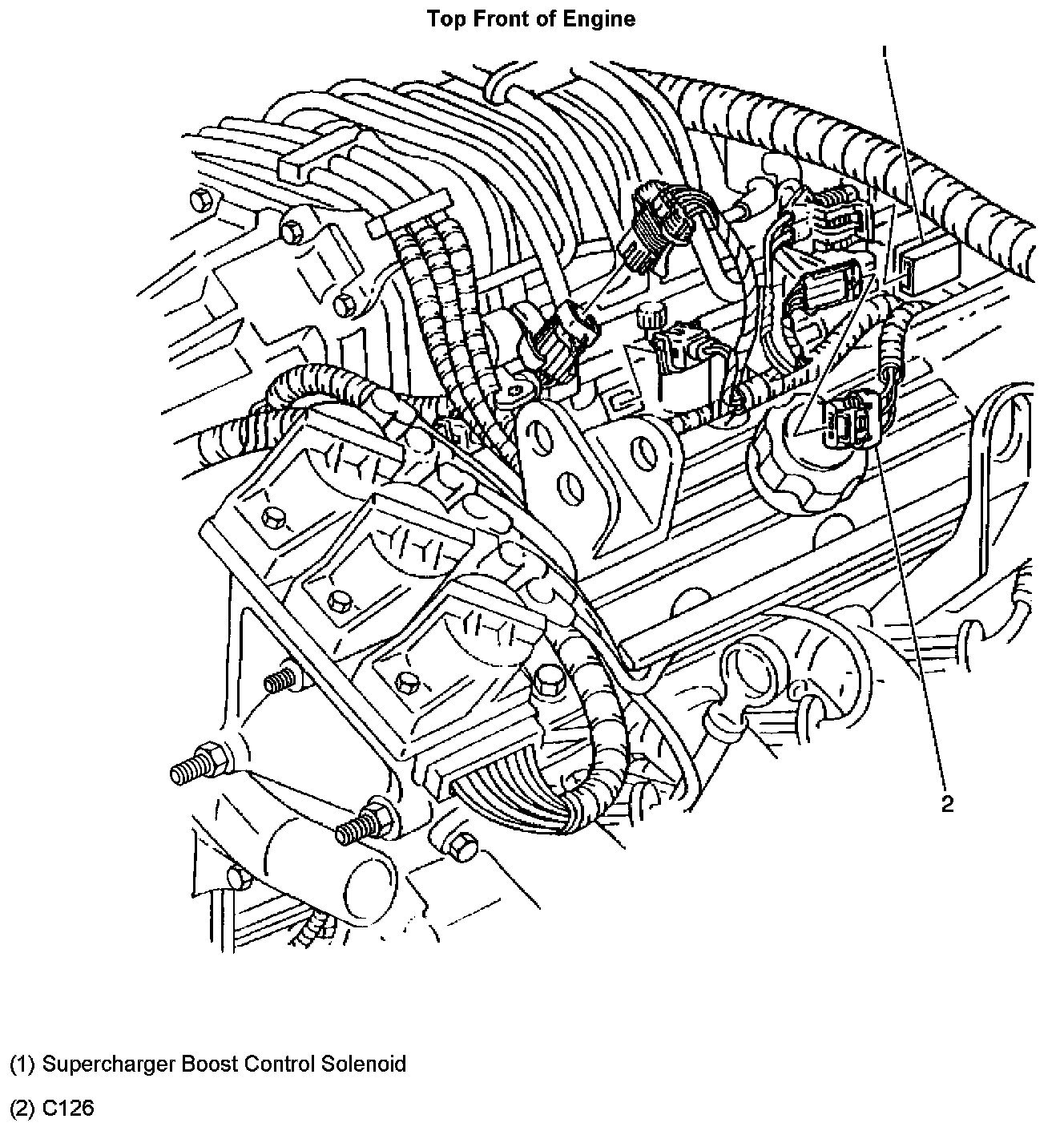 Top Front of Engine

1

2

(1) Supercharger Boost Control Solenoid

(2) C126