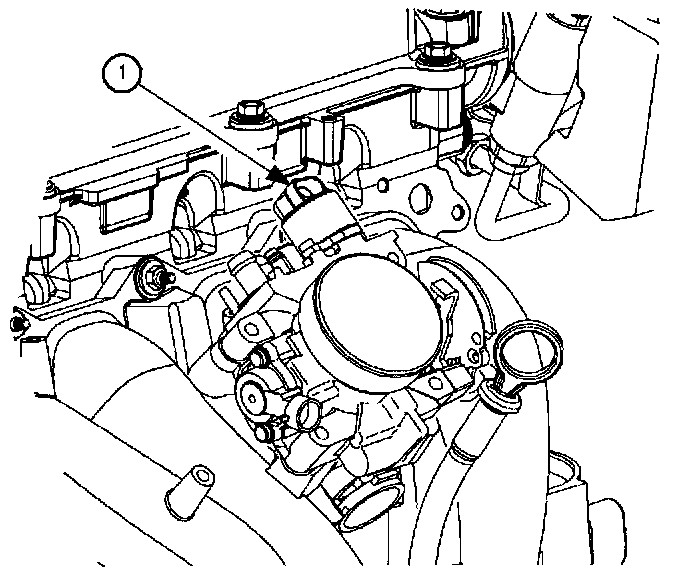 1