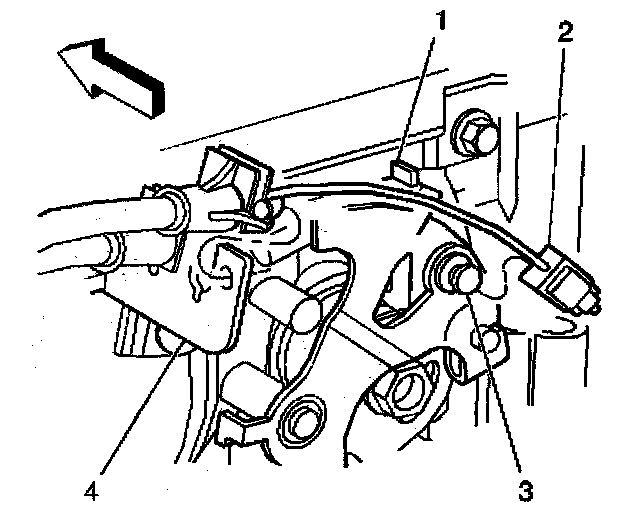 1
2
4
3