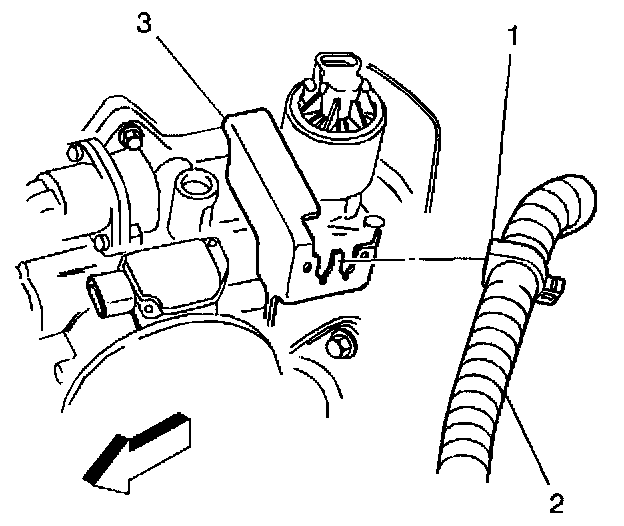 3
1
2