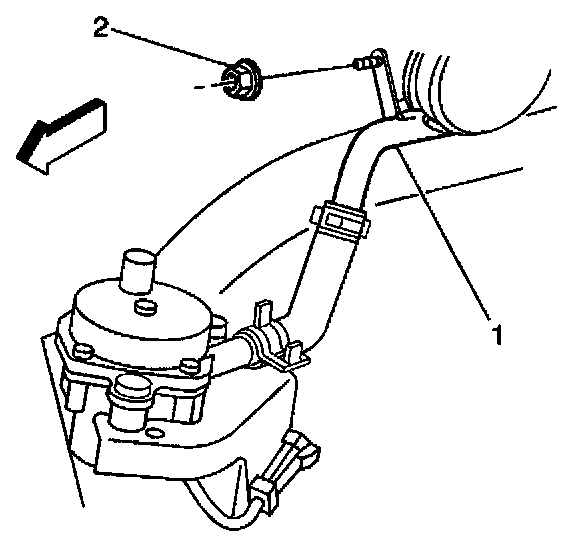 2

1