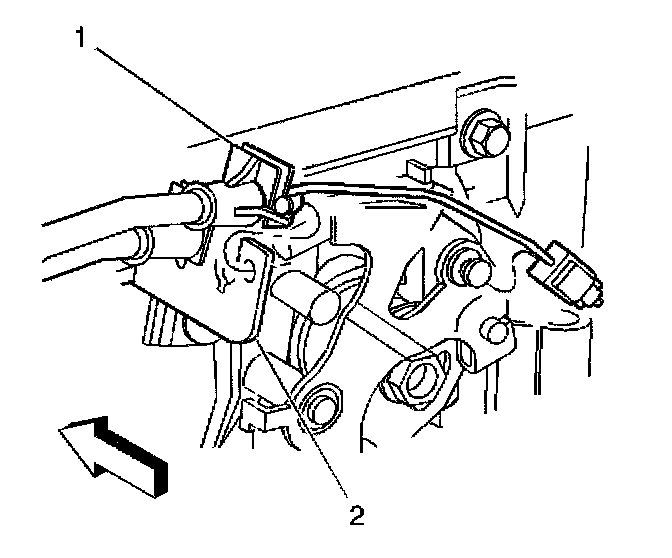 1

2