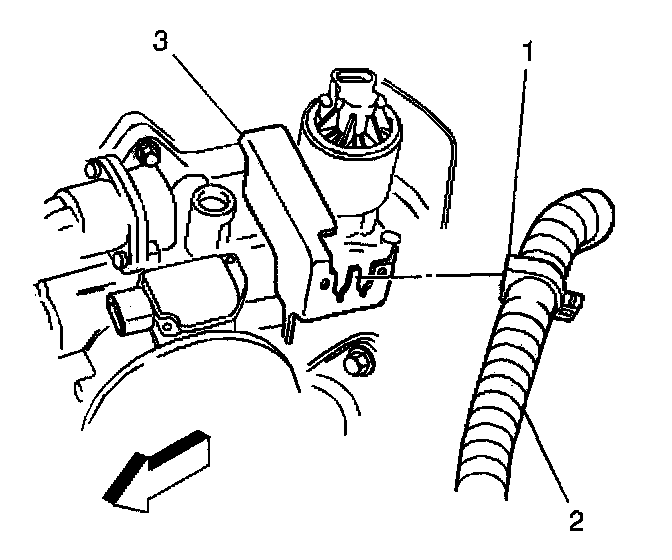 3
1
2