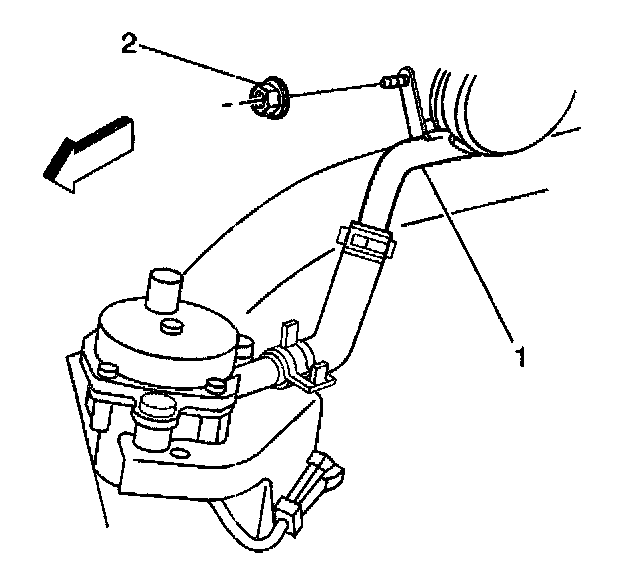 2

1