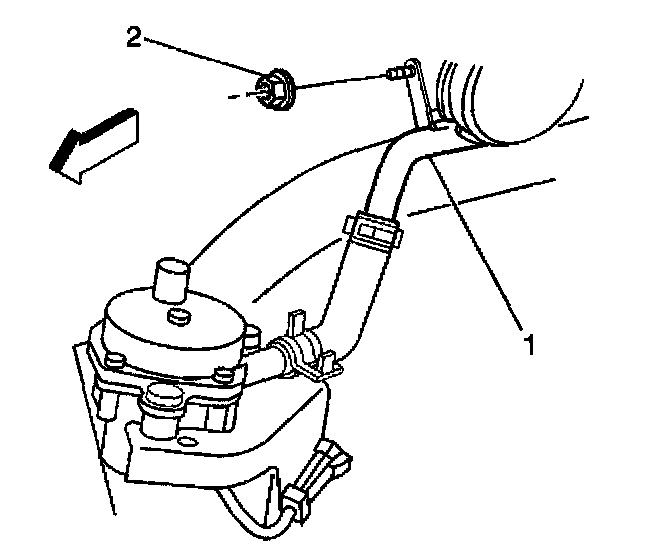 2

1