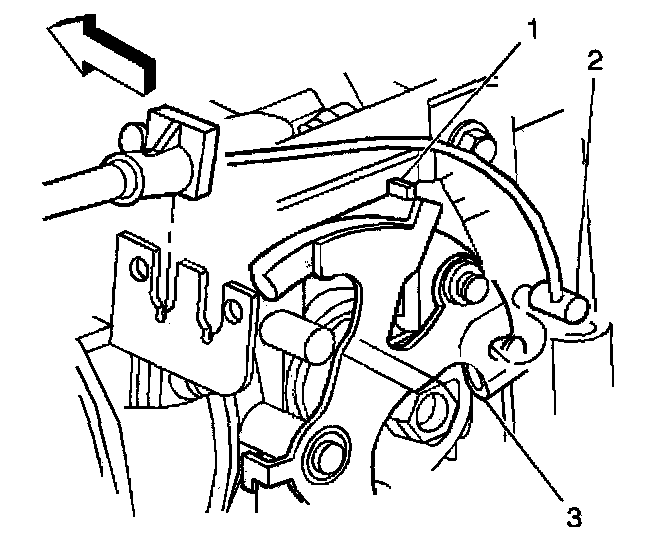 1
2
3