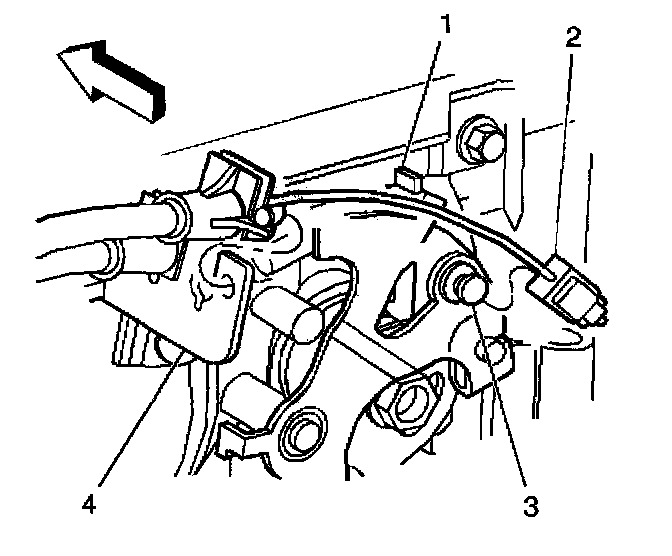 1
2
4
3