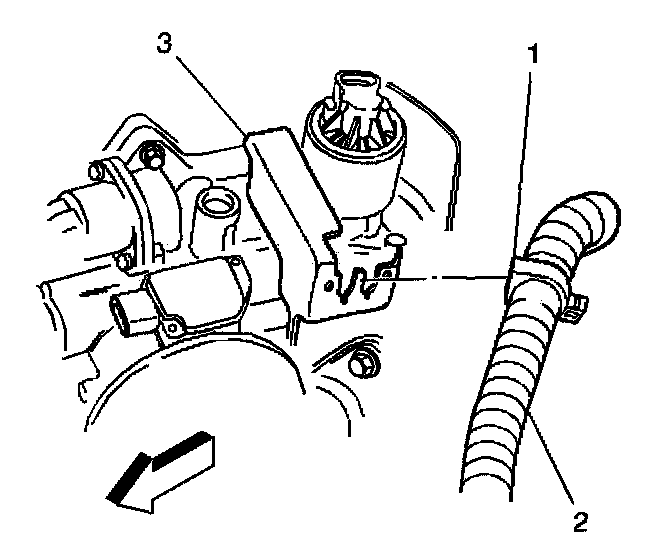 3
1
2