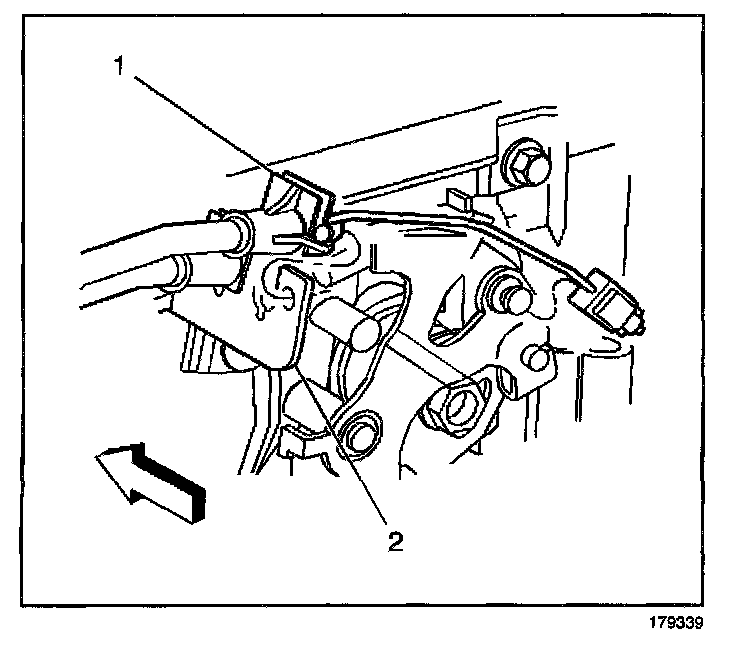 1
2
179339