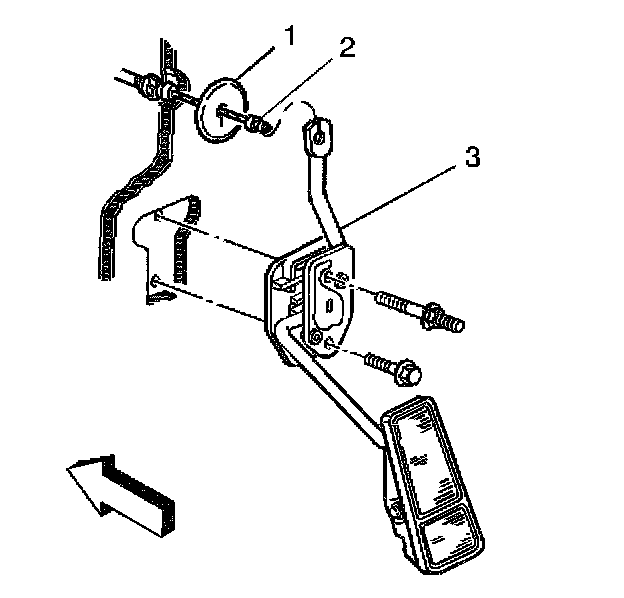 1
2
3