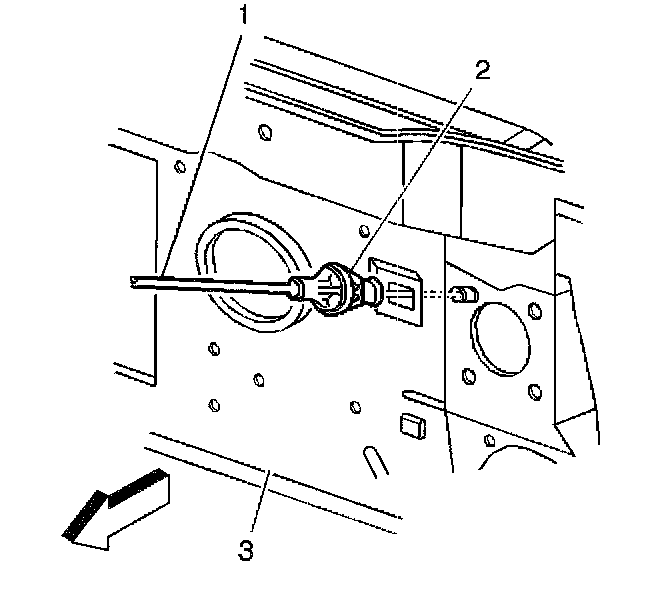 1
2
3