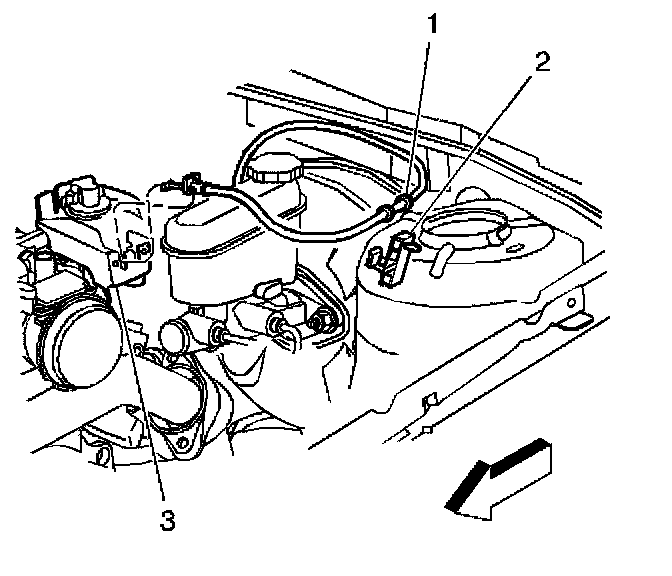 1
2
3