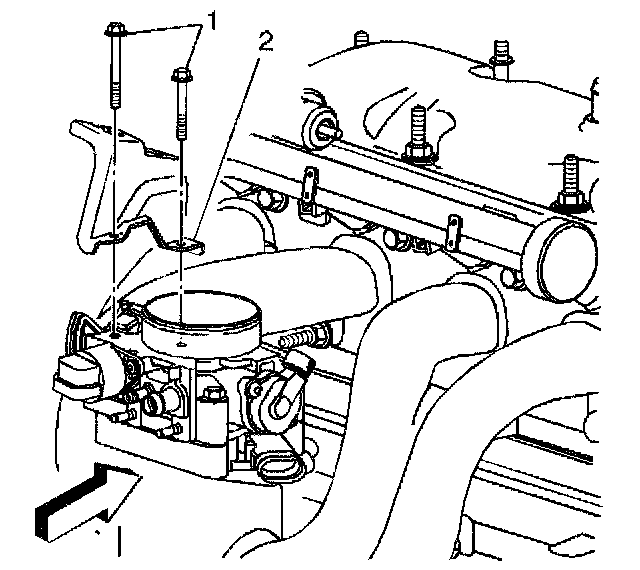 1
2