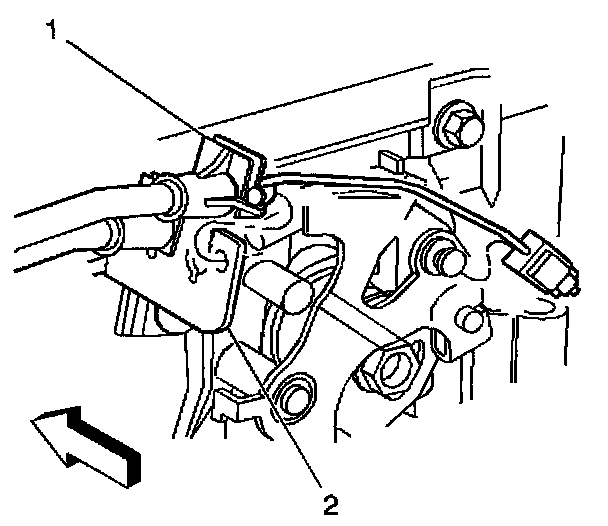 1

2