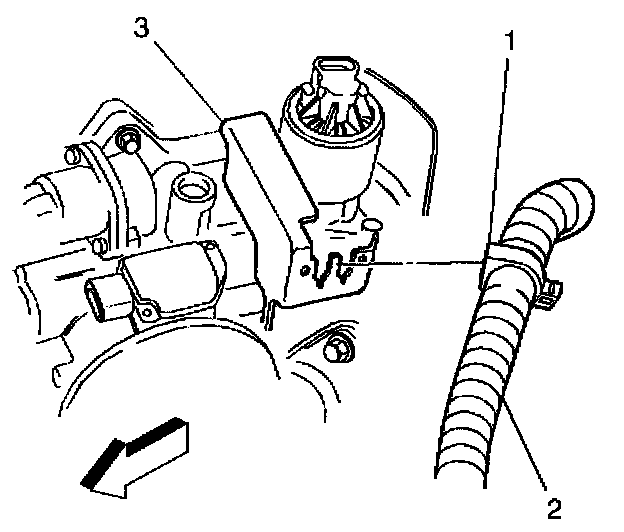 3
1
2