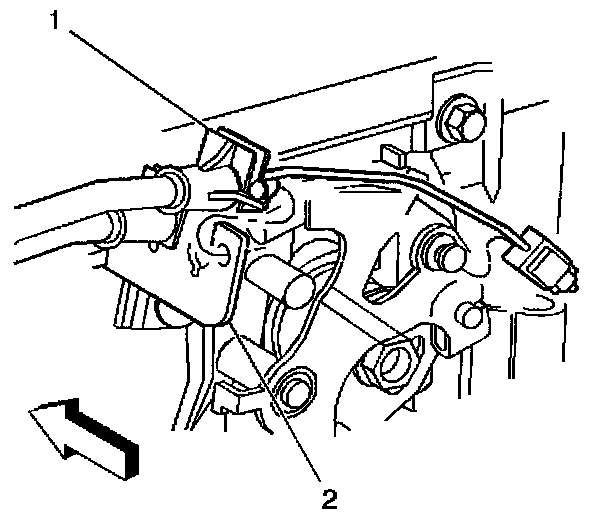 1
2