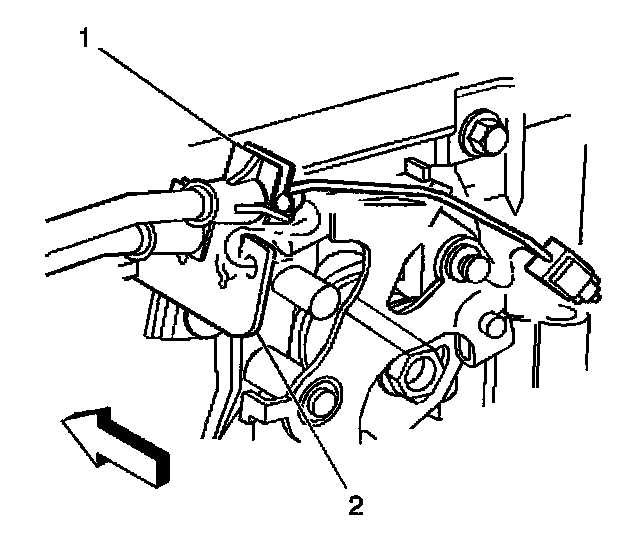 1

2