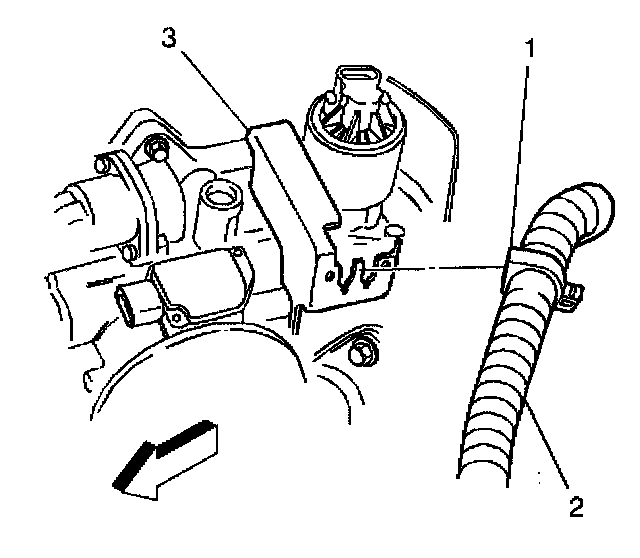 3
1
2