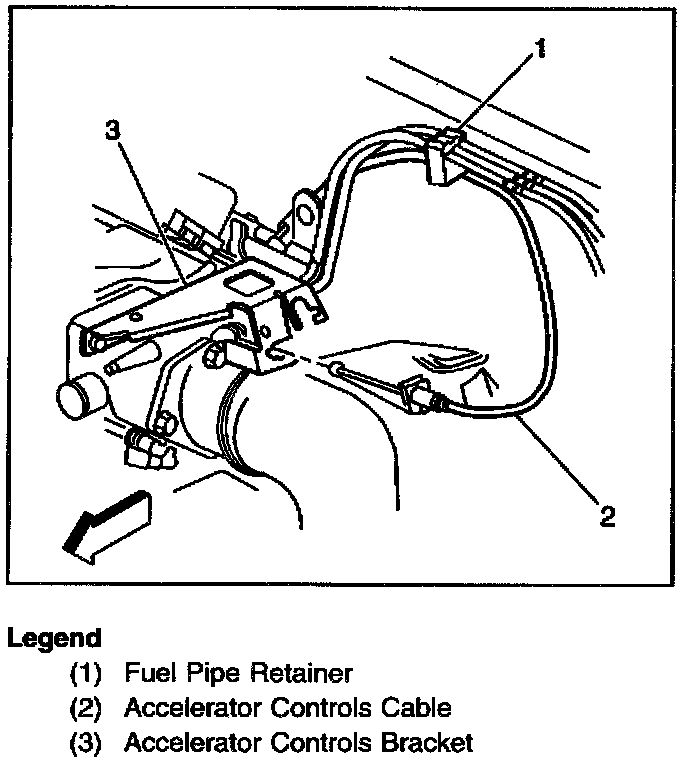 1
3
2

Legend
(1) Fuel Pipe Retainer
(2) Accelerator Controls Cable
(3) Accelerator Controls Bracket