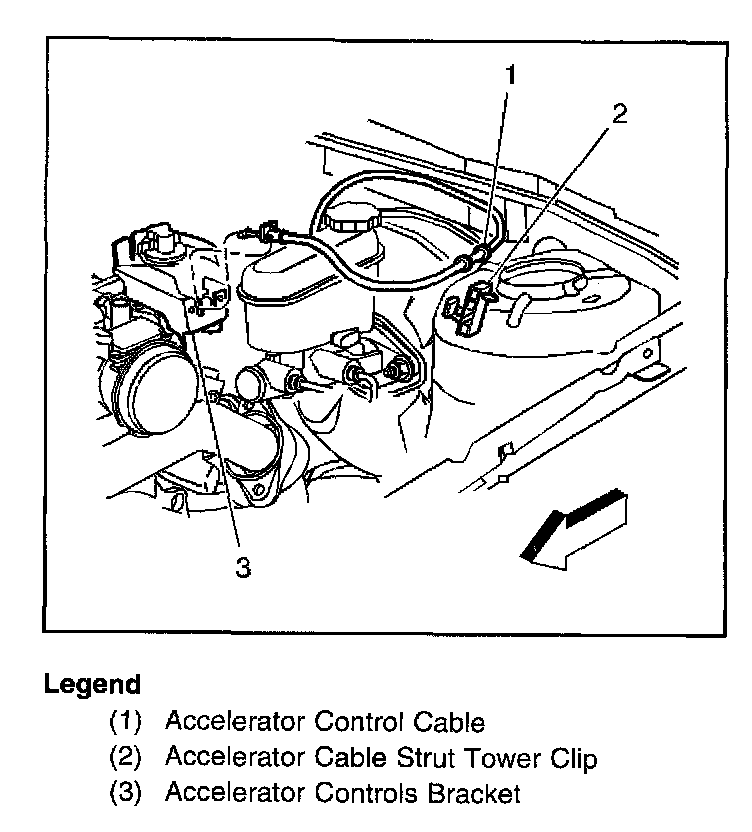 1
2
3

Legend
(1) Accelerator Control Cable
(2) Accelerator Cable Strut Tower Clip
(3) Accelerator Controls Bracket