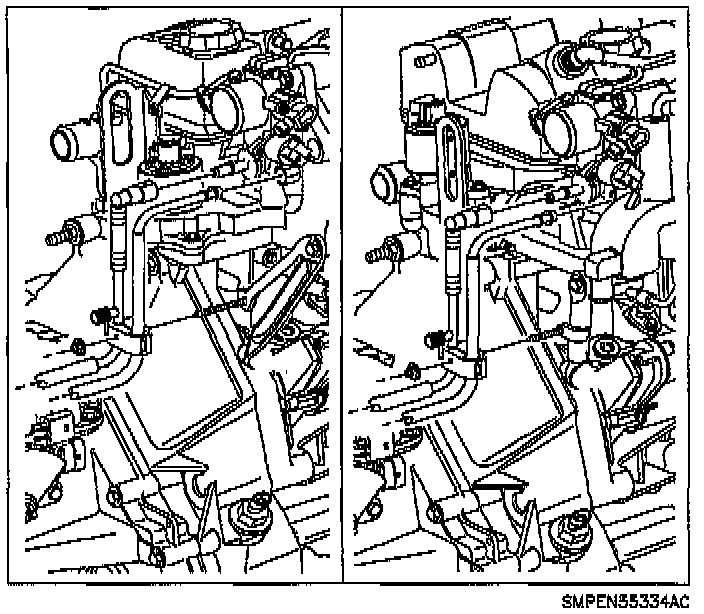 SMPEN55334AC