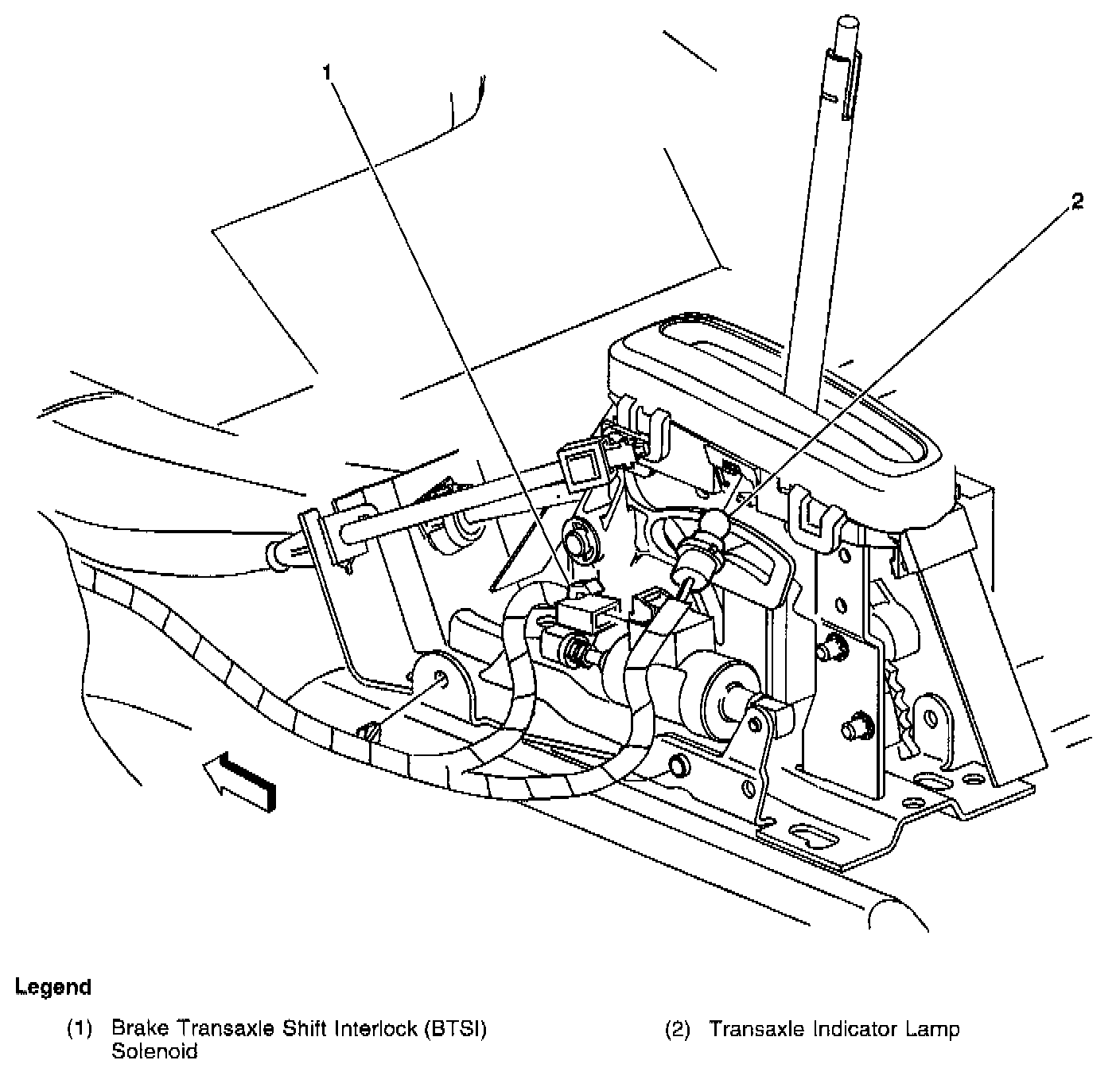 1

2

Legend

(1) Brake Transaxle Shift Interlock (BTSI) Solenoid

(2) Transaxle Indicator Lamp