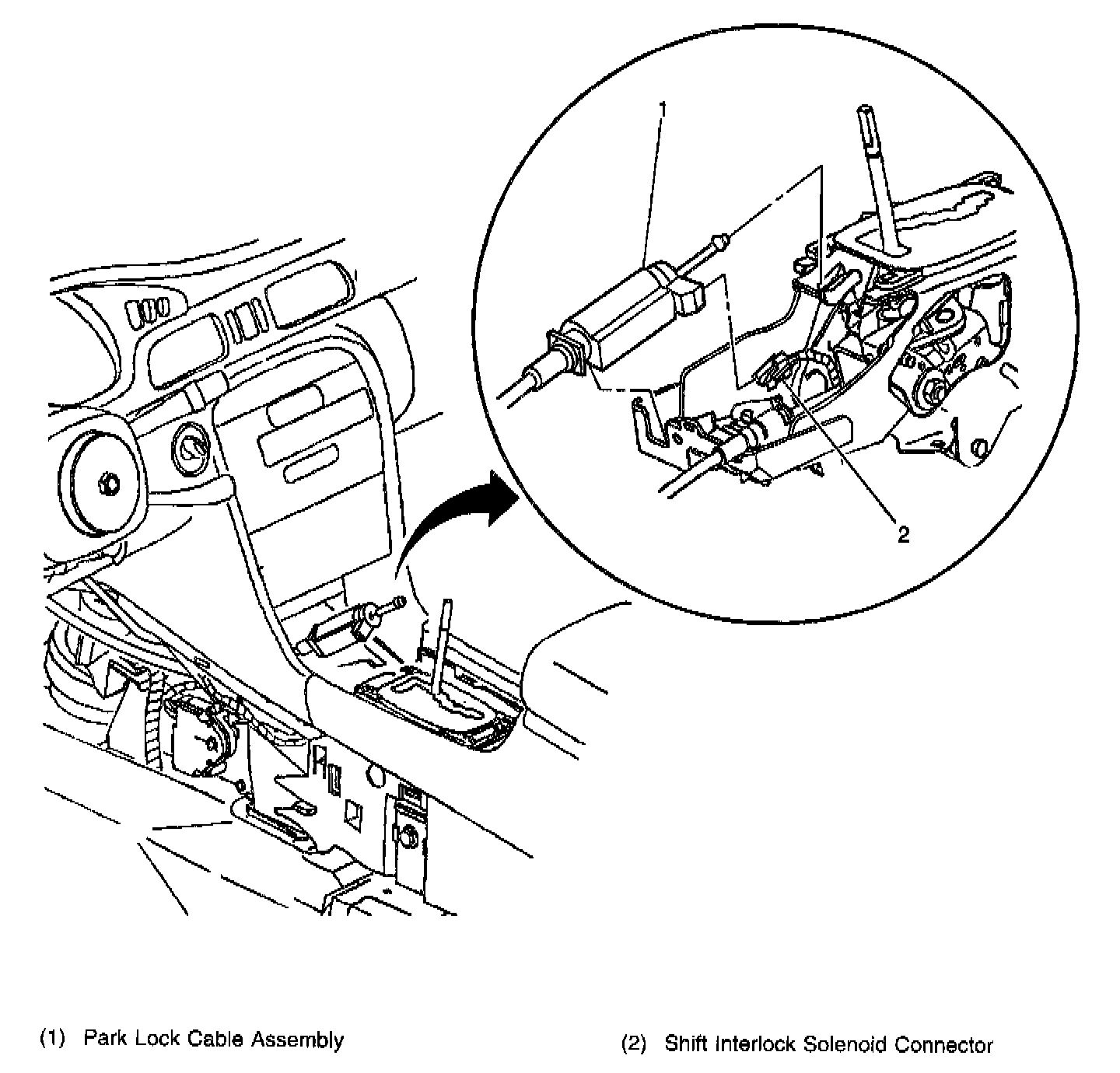 1

2

(1) Park Lock Cable Assembly

(2) Shift Interlock Solenoid Connector