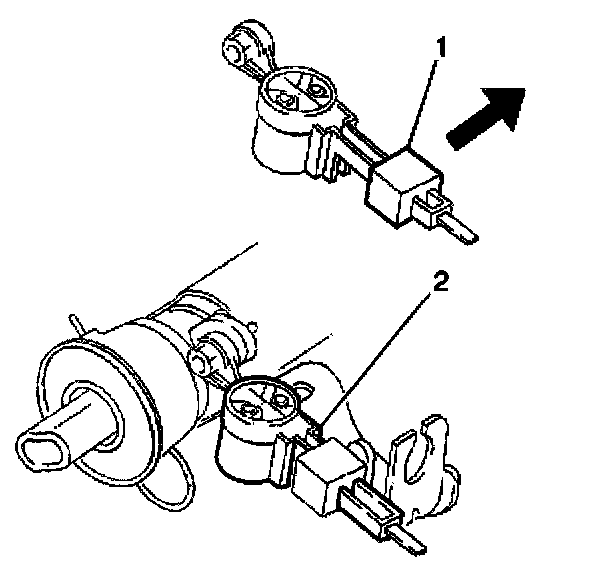 1

2