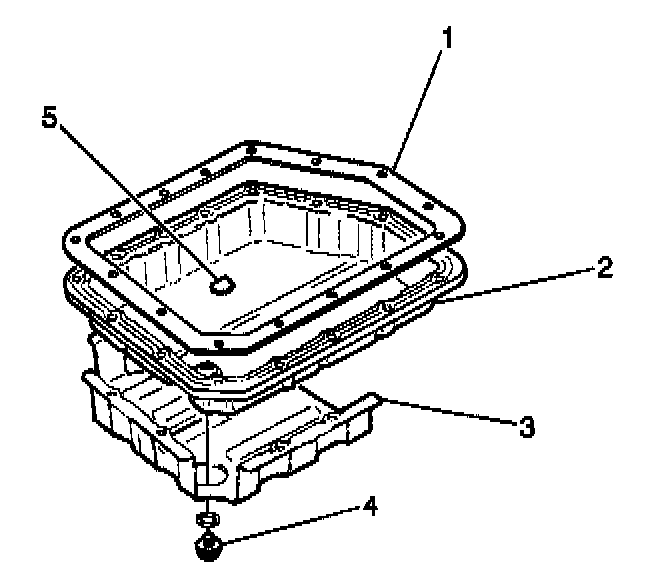 1
5
2
3
4