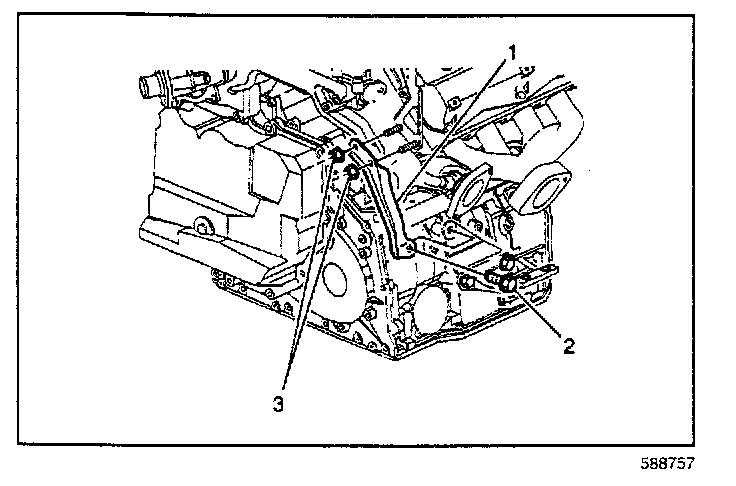 1
2
3
588757