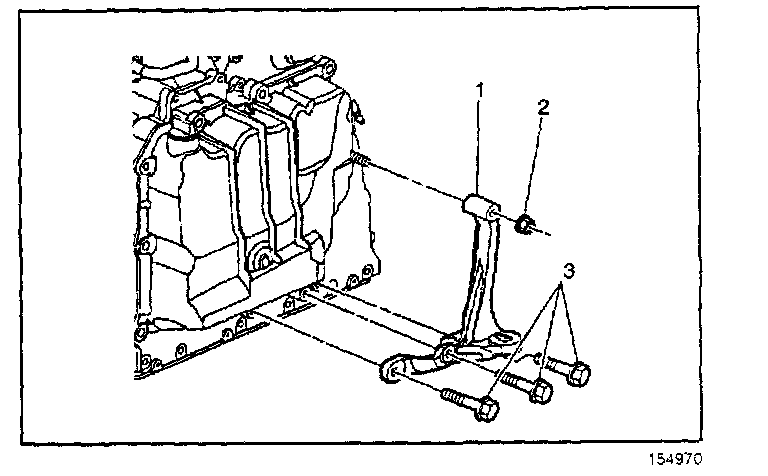 1
2
3
154970