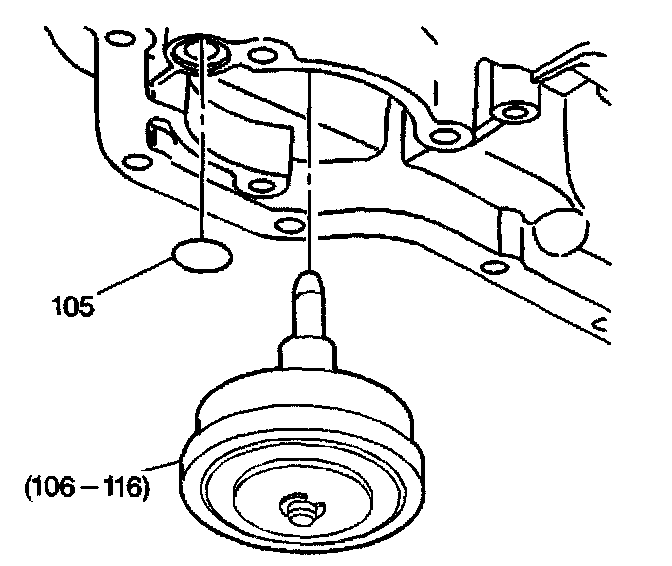 105

(106 – 116)