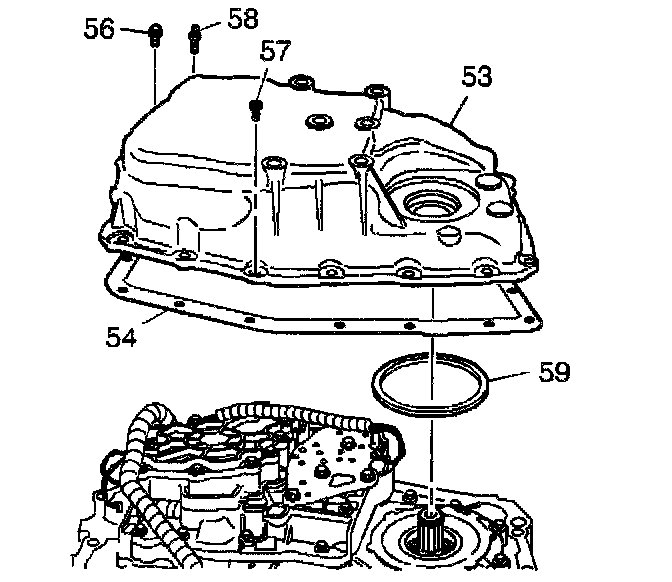 56
58
57
53
54
59