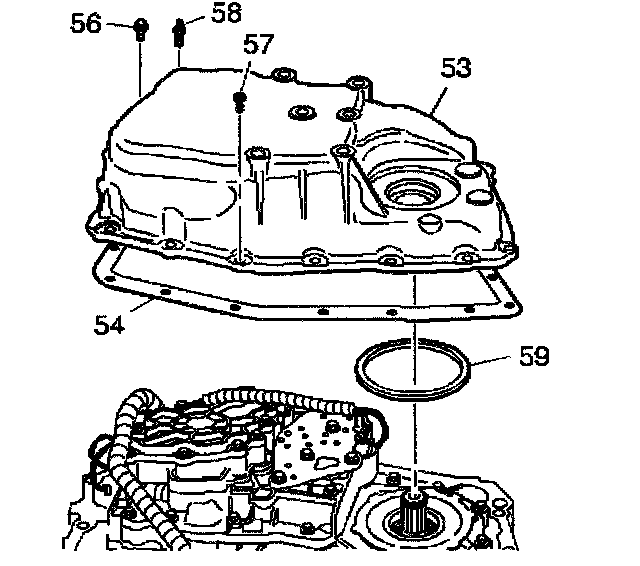 56
58
57
53
54
59