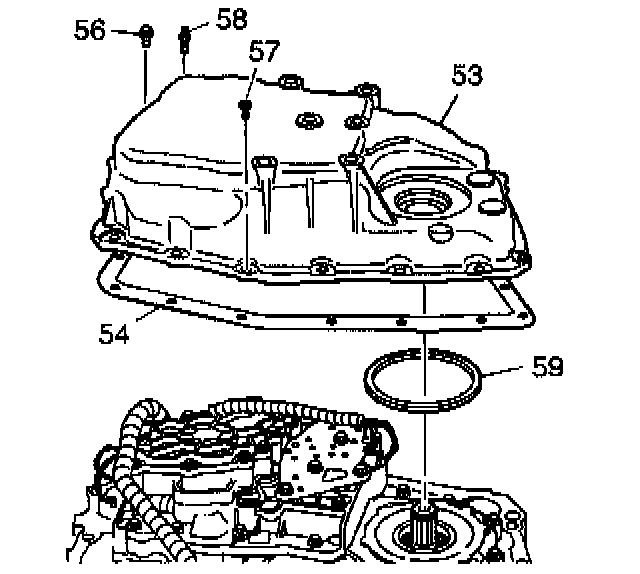 56
58
57
53
54
59