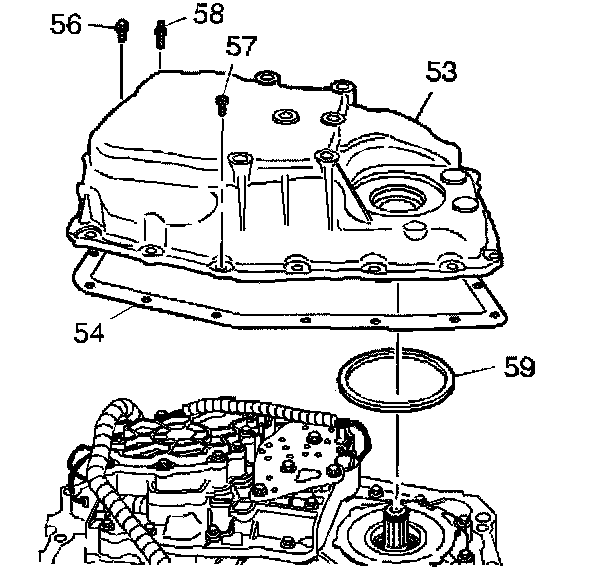 56
58
57
53
54
59