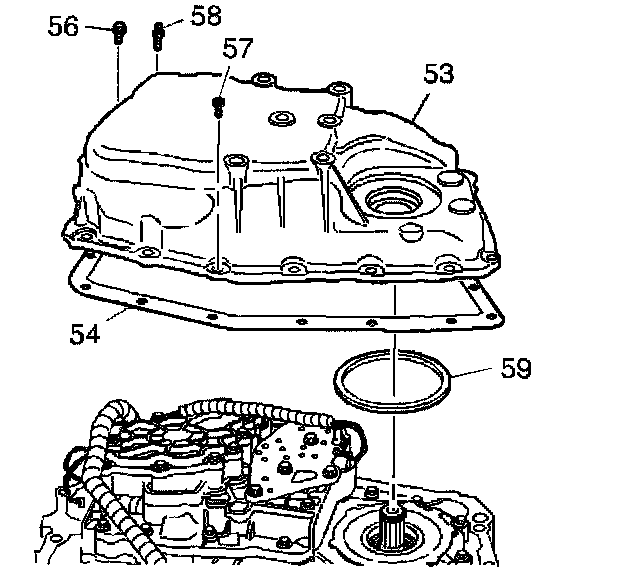 56
58
57
53
54
59