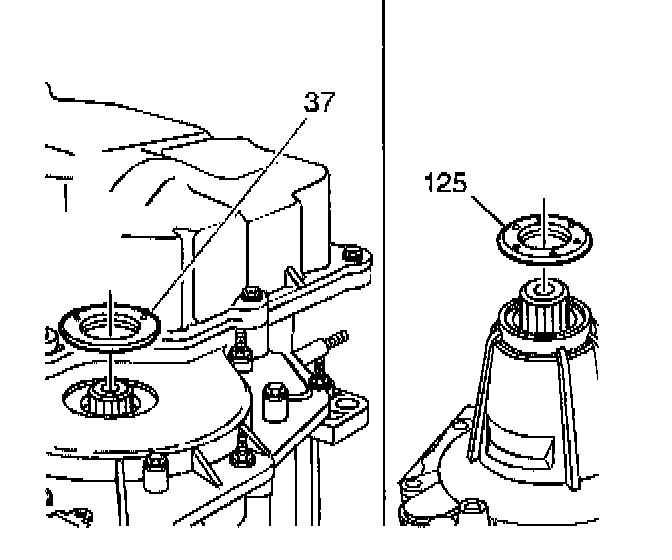 37

125