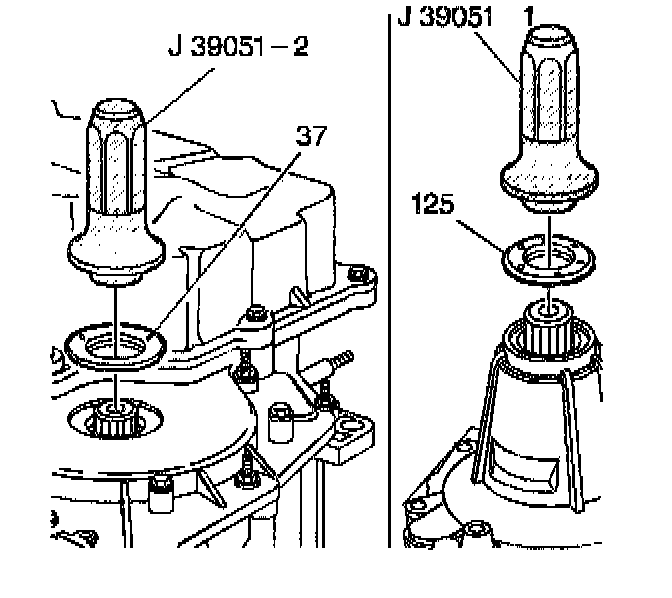 J 39051 – 2
37
J 39051 1
125